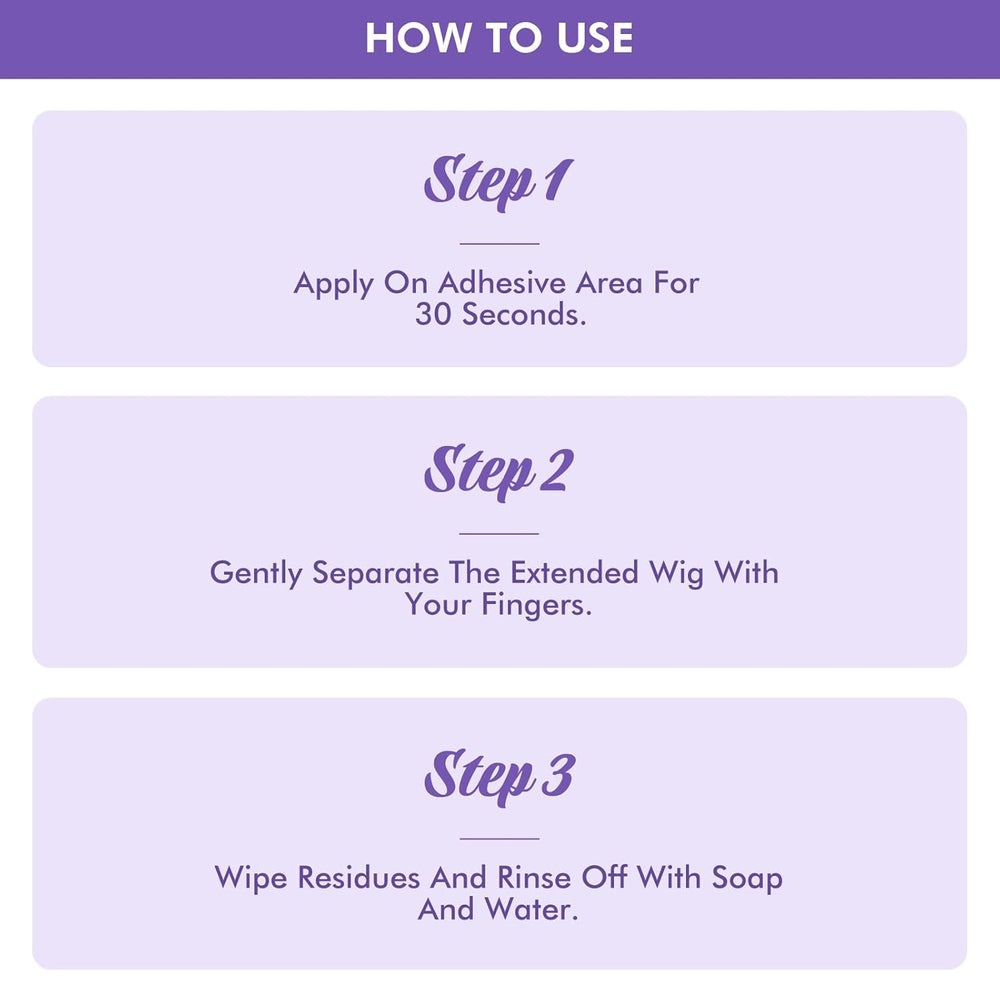 HOW TO USE

Step 1

Apply On Adhesive Area For 30 Seconds.

Step 2

Gently Separate The Extended Wig With Your Fingers.

Step 3

Wipe Residues And Rinse Off With Soap And Water.